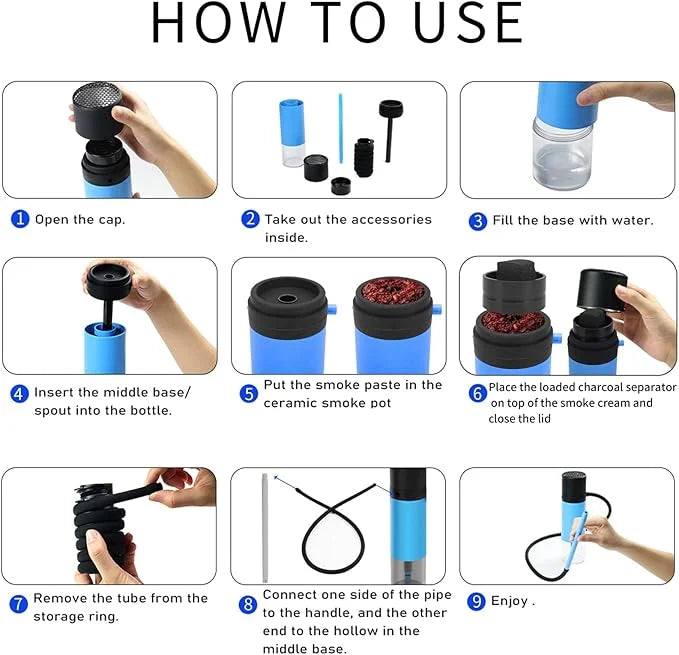 HOW TO USE

1 Open the cap.

2 Take out the accessories inside.

3 Fill the base with water.

4 Insert the middle base/ spout into the bottle.

5 Put the smoke paste in the ceramic smoke pot

6 Place the loaded charcoal separator on top of the smoke cream and close the lid

7 Remove the tube from the storage ring.

8 Connect one side of the pipe to the handle, and the other end to the hollow in the middle base.

9 Enjoy .